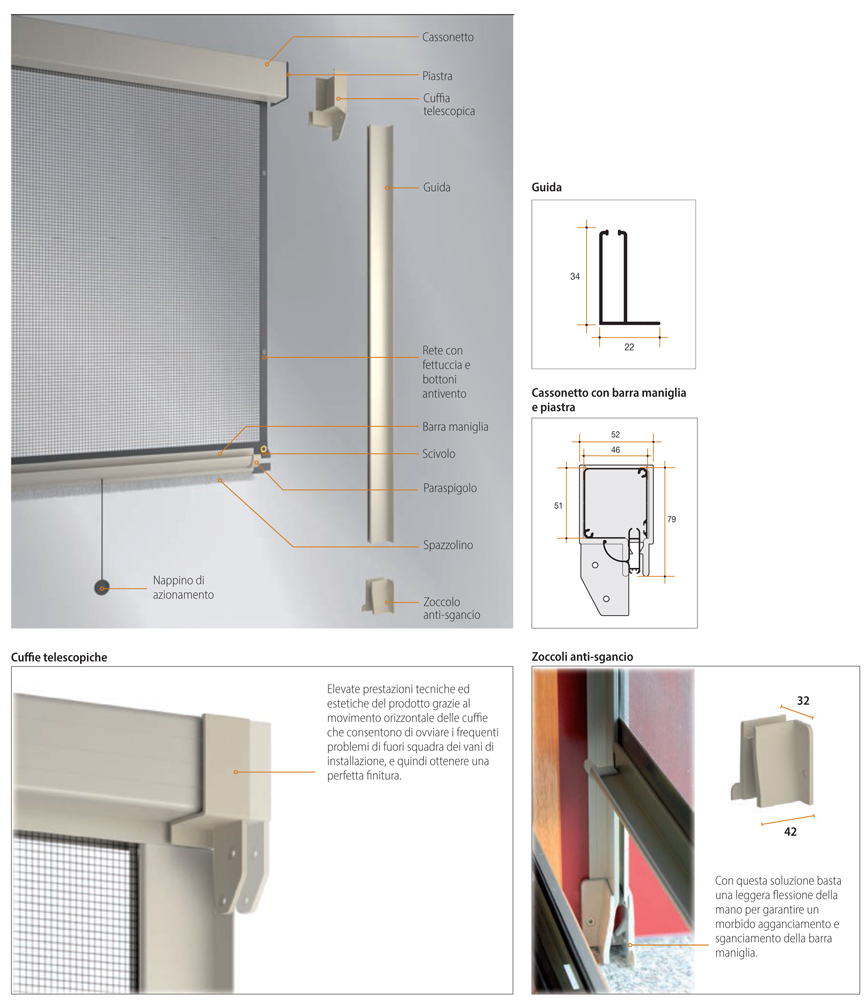 Cassonetto

Piastra

Cuffia telescopica

Guida

Rete con fettuccia e bottoni antivento

Barra maniglia

Scivolo

Paraspigolo

Spazzolino

Nappino di azionamento

Zoccolo anti-sgancio

Guida

34

22

Cassonetto con barra maniglia e piastra

52

46

51

79

Cuffie telescopiche

Elevate prestazioni tecniche ed estetiche del prodotto grazie al movimento orizzontale delle cuffie che consentono di ovviare i frequenti problemi di fuori squadra dei vani di installazione, e quindi ottenere una perfetta finitura.

Zoccoli anti-sgancio

32

42

Con questa soluzione basta una leggera flessione della mano per garantire un morbido agganciamento e sganciamento della barra maniglia.