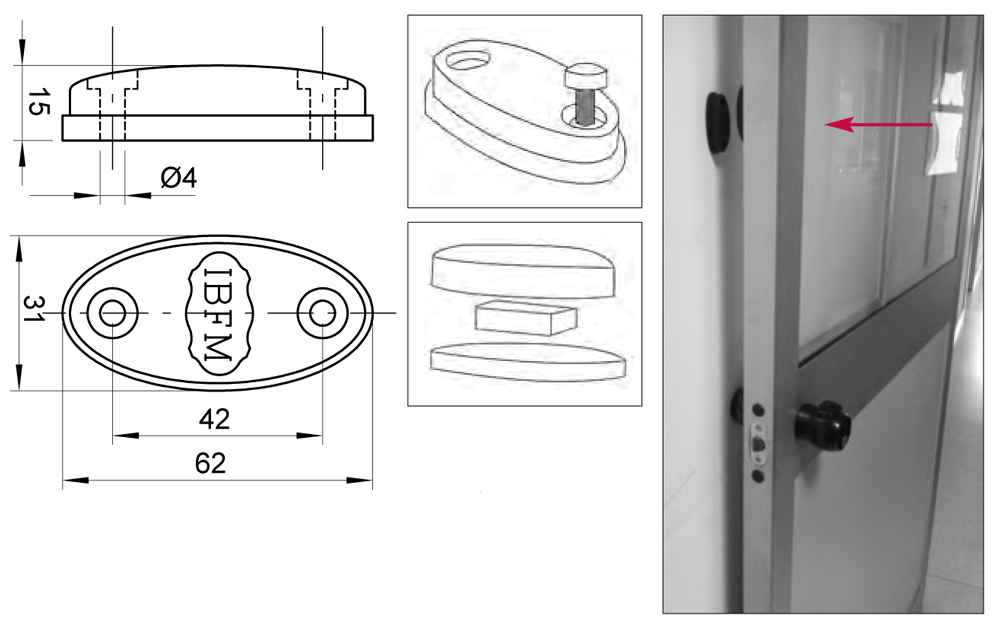 15

Ø4

31

IBFM

42

62