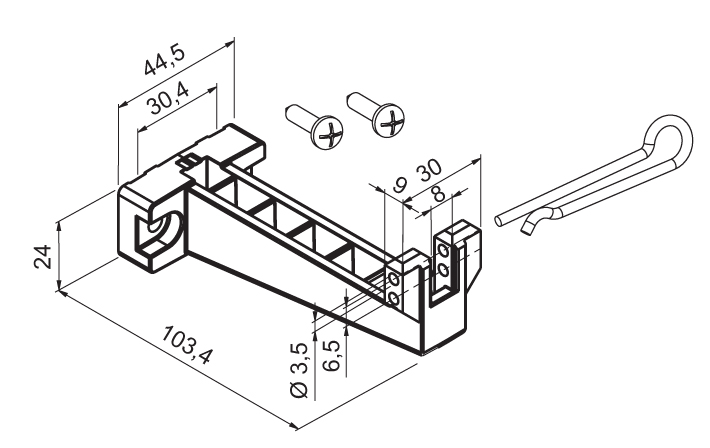 44,5
30,4
9
30
8
24
103,4
Ø 3,5
6,5