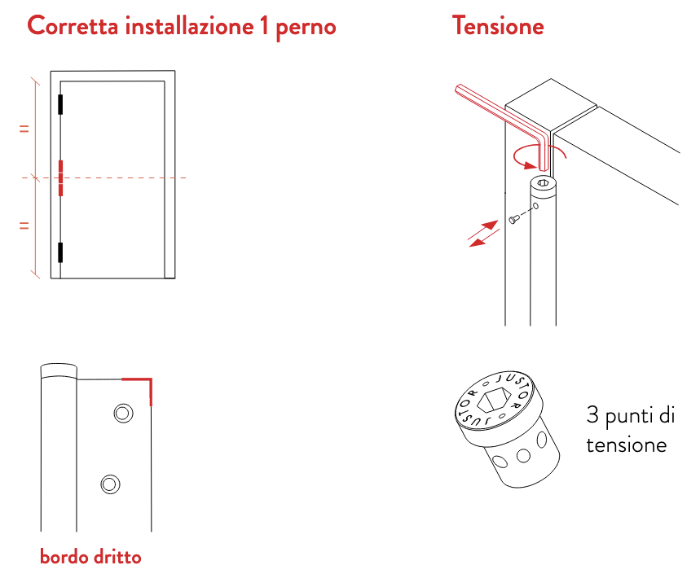 Corretta installazione 1 perno

=

=

bordo dritto

Tensione

JUSTOR JUSTOR

3 punti di tensione