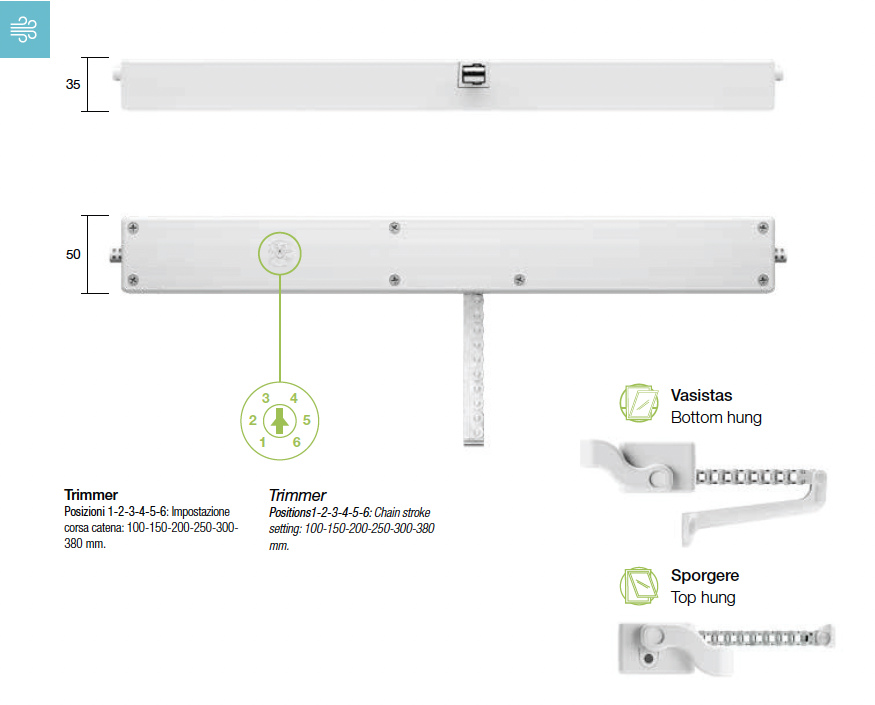 35

50

3 4
2 5
1 6

Trimmer
Posizioni 1-2-3-4-5-6: Impostazione corsa catena: 100-150-200-250-300-380 mm.

Trimmer
Positions1-2-3-4-5-6: Chain stroke setting: 100-150-200-250-300-380 mm.

Vasistas
Bottom hung

Sporgere
Top hung