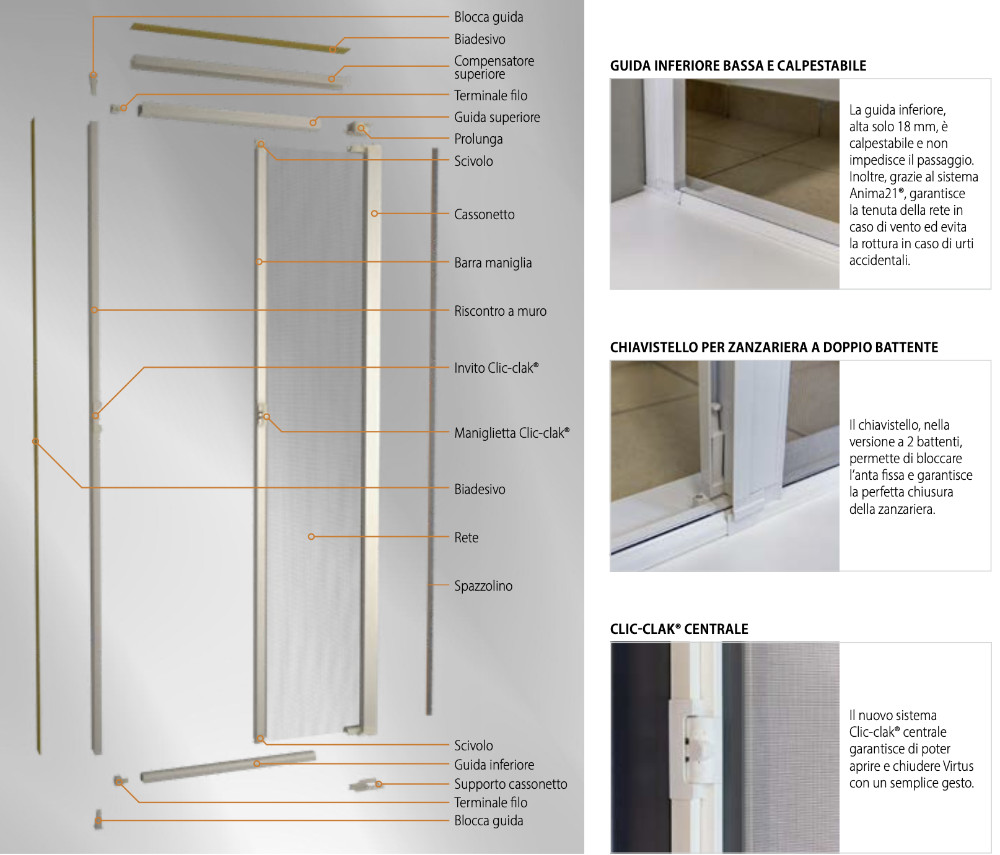 Blocca guida
Biadesivo
Compensatore superiore
Terminale filo
Guida superiore
Prolunga
Scivolo
Cassonetto
Barra maniglia
Riscontro a muro
Invito Clic-clak®
Maniglietta Clic-clak®
Biadesivo
Rete
Spazzolino
Scivolo
Guida inferiore
Supporto cassonetto
Terminale filo
Blocca guida

GUIDA INFERIORE BASSA E CALPESTABILE

La guida inferiore, alta solo 18 mm, è calpestabile e non impedisce il passaggio. Inoltre, grazie al sistema Anima21®, garantisce la tenuta della rete in caso di vento ed evita la rottura in caso di urti accidentali.

CHIAVISTELLO PER ZANZARIERA A DOPPIO BATTENTE

Il chiavistello, nella versione a 2 battenti, permette di bloccare l'anta fissa e garantisce la perfetta chiusura della zanzariera.

CLIC-CLAK® CENTRALE

Il nuovo sistema Clic-clak® centrale garantisce di poter aprire e chiudere Virtus con un semplice gesto.