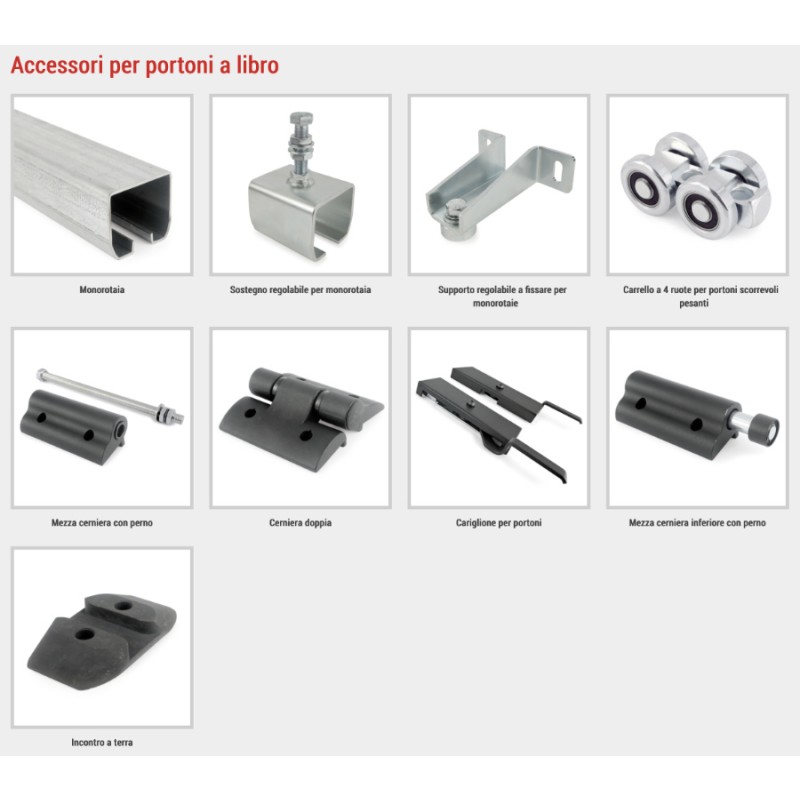 Accessori per portoni a libro

Monorotaia

Sostegno regolabile per monorotaia

Supporto regolabile a fissare per monorotaie

Carrello a 4 ruote per portoni scorrevoli pesanti

Mezza cerniera con perno

Cerniera doppia

Cariglione per portoni

Mezza cerniera inferiore con perno

Incontro a terra