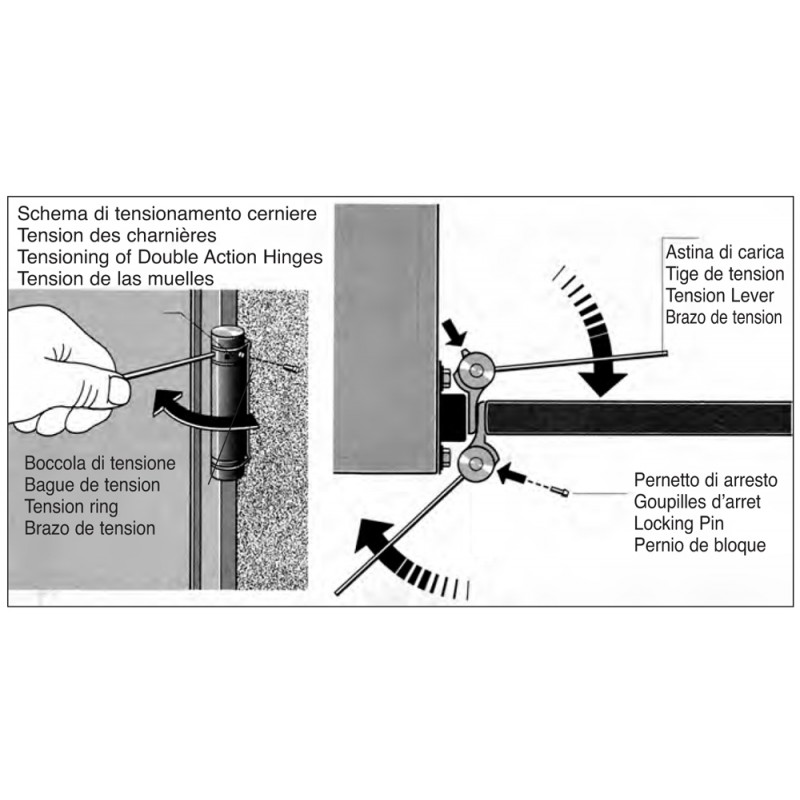 Schema di tensionamento cerniere
Tension des charnières
Tensioning of Double Action Hinges
Tension de las muelles

Boccola di tensione
Bague de tension
Tension ring
Brazo de tension

Astina di carica
Tige de tension
Tension Lever
Brazo de tension

Pernetto di arresto
Goupilles d'arret
Locking Pin
Pernio de bloque