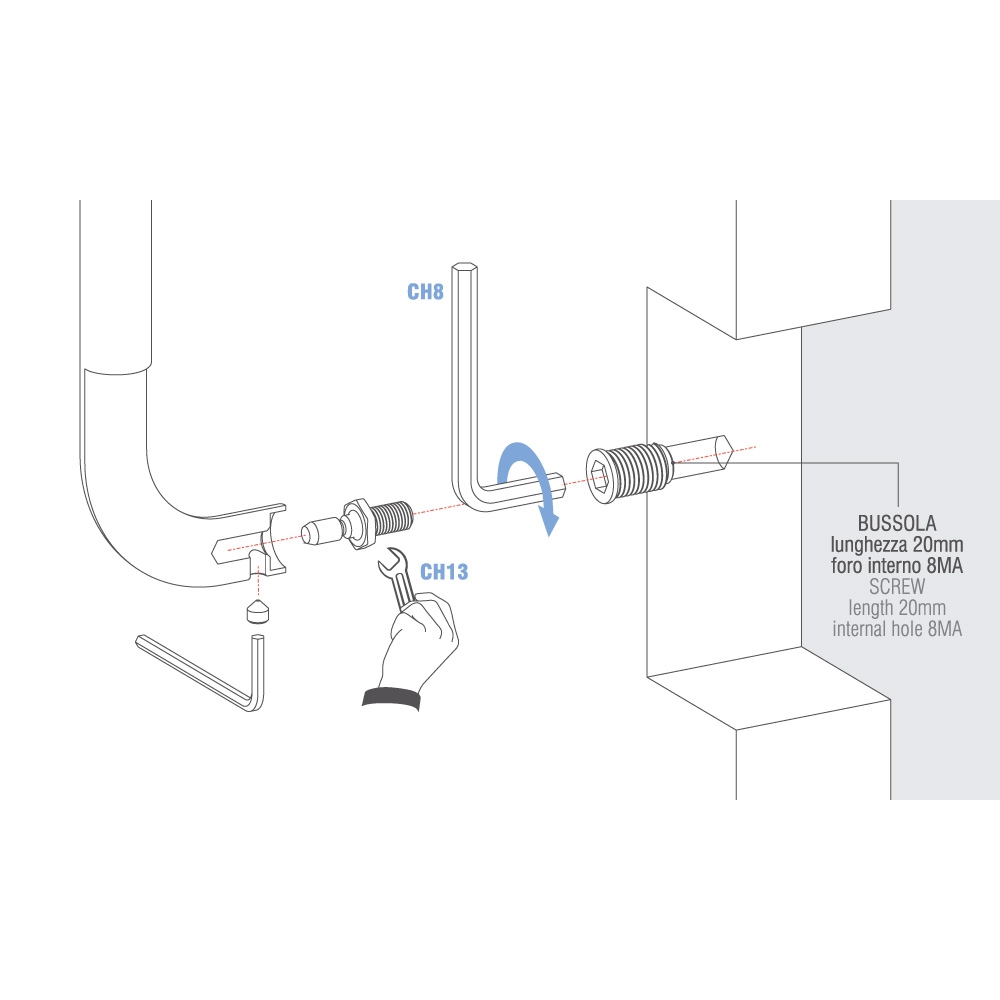 CH8

CH13

BUSSOLA
lunghezza 20mm
foro interno 8MA
SCREW
length 20mm
internal hole 8MA