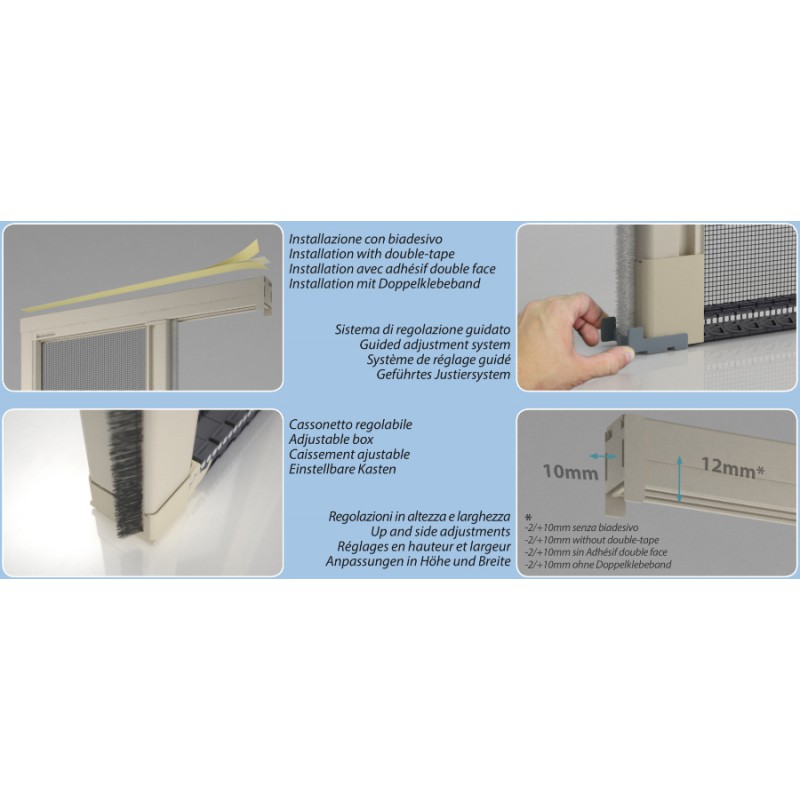 Installazione con biadesivo
Installation with double-tape
Installation avec adhésif double face
Installation mit Doppelklebeband

Sistema di regolazione guidato
Guided adjustment system
Système de réglage guidé
Geführtes Justiersystem

Cassonetto regolabile
Adjustable box
Caissement ajustable
Einstellbare Kasten

Regolazioni in altezza e larghezza
Up and side adjustments
Réglages en hauteur et largeur
Anpassungen in Höhe und Breite

10mm

12mm*

*
-2/+10mm senza biadesivo
-2/+10mm without double-tape
-2/+10mm sin Adhésif double face
-2/+10mm ohne Doppelklebeband